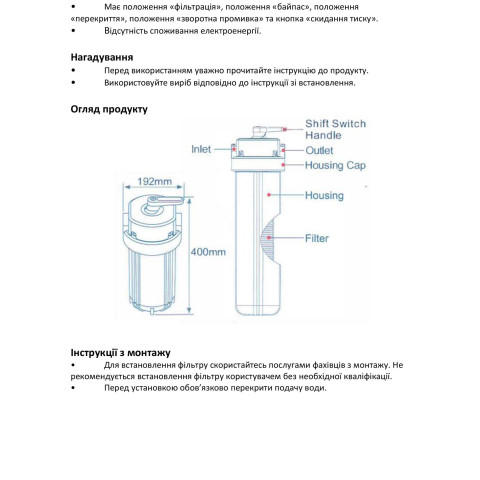 • Має положення «фільтрація», положення «байпас», положення «перекриття», положення «зворотна промивка» та кнопка «скидання тиску».
• Відсутність споживання електроенергії.

Нагадування
• Перед використанням уважно прочитайте інструкцію до продукту.
• Використовуйте виріб відповідно до інструкції зі встановлення.

Огляд продукту

192mm
400mm
Inlet
Shift Switch Handle
Outlet
Housing Cap
Housing
Filter

Інструкції з монтажу
• Для встановлення фільтру скористайтесь послугами фахівців з монтажу. Не рекомендується встановлення фільтру користувачем без необхідної кваліфікації.
• Перед установкою обов'язково перекрити подачу води.