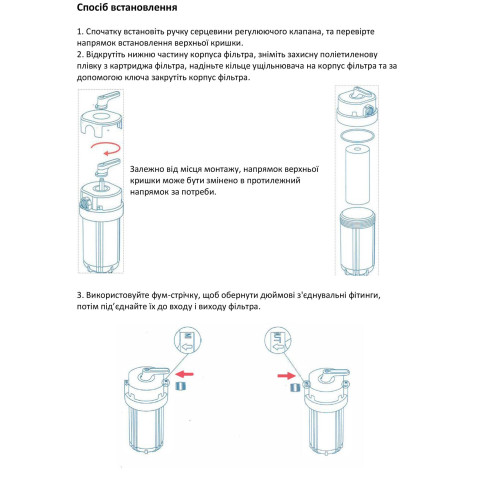 Спосіб встановлення

1. Спочатку встановіть ручку серцевини регулюючого клапана, та перевірте напрямок встановлення верхньої кришки.
2. Відкрутіть нижню частину корпуса фільтра, зніміть захисну поліетиленову плівку з картриджа фільтра, надіньте кільце ущільнювача на корпус фільтра та за допомогою ключа закрутіть корпус фільтра.

Залежно від місця монтажу, напрямок верхньої кришки може бути змінено в протилежний напрямок за потреби.

3. Використовуйте фум-стрічку, щоб обернути дюймові з'єднувальні фітинги, потім під'єднайте їх до входу і виходу фільтра.