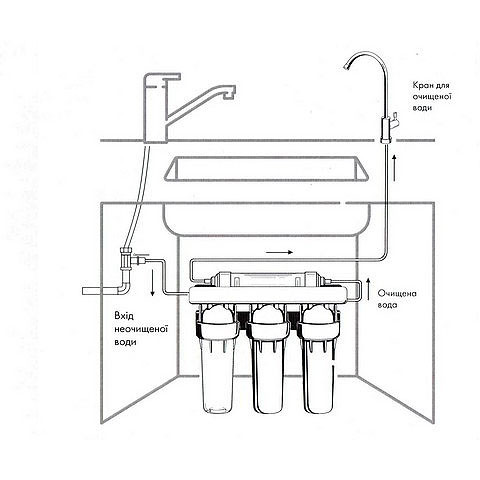 Кран для очищеної води

Очищена вода

Вхід неочищеної води