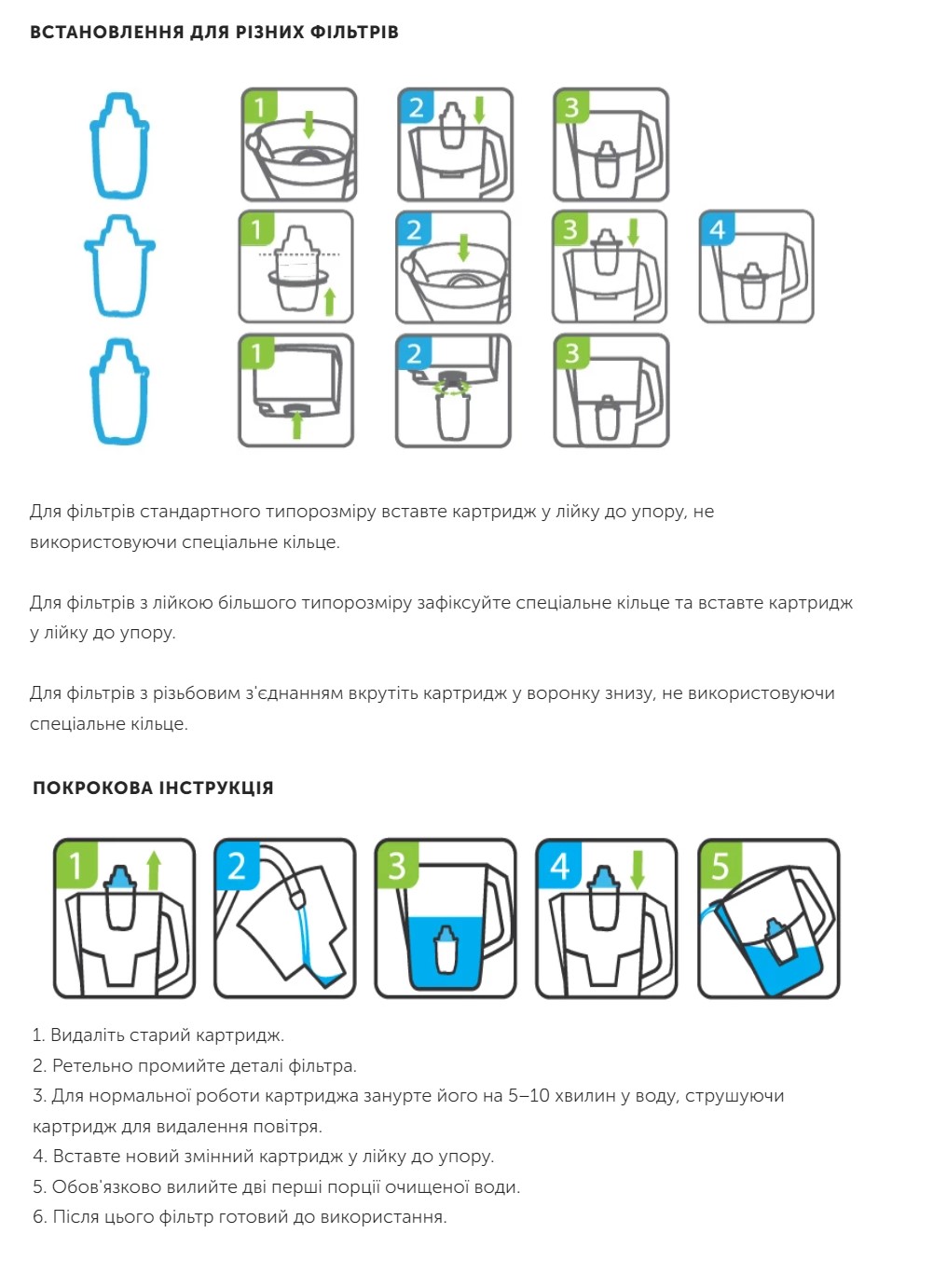 ВСТАНОВЛЕННЯ ДЛЯ РІЗНИХ ФІЛЬТРІВ

1 2 3

1 2 3 4

1 2 3

Для фільтрів стандартного типорозміру вставте картридж у лійку до упору, не використовуючи спеціальне кільце.

Для фільтрів з лійкою більшого типорозміру зафіксуйте спеціальне кільце та вставте картридж у лійку до упору.

Для фільтрів з різьбовим з'єднанням вкрутіть картридж у воронку знизу, не використовуючи спеціальне кільце.

ПОКРОКОВА ІНСТРУКЦІЯ

1 2 3 4 5

1. Видаліть старий картридж.
2. Ретельно промийте деталі фільтра.
3. Для нормальної роботи картриджа занурте його на 5–10 хвилин у воду, струшуючи картридж для видалення повітря.
4. Вставте новий змінний картридж у лійку до упору.
5. Обов'язково вилийте дві перші порції очищеної води.
6. Після цього фільтр готовий до використання.