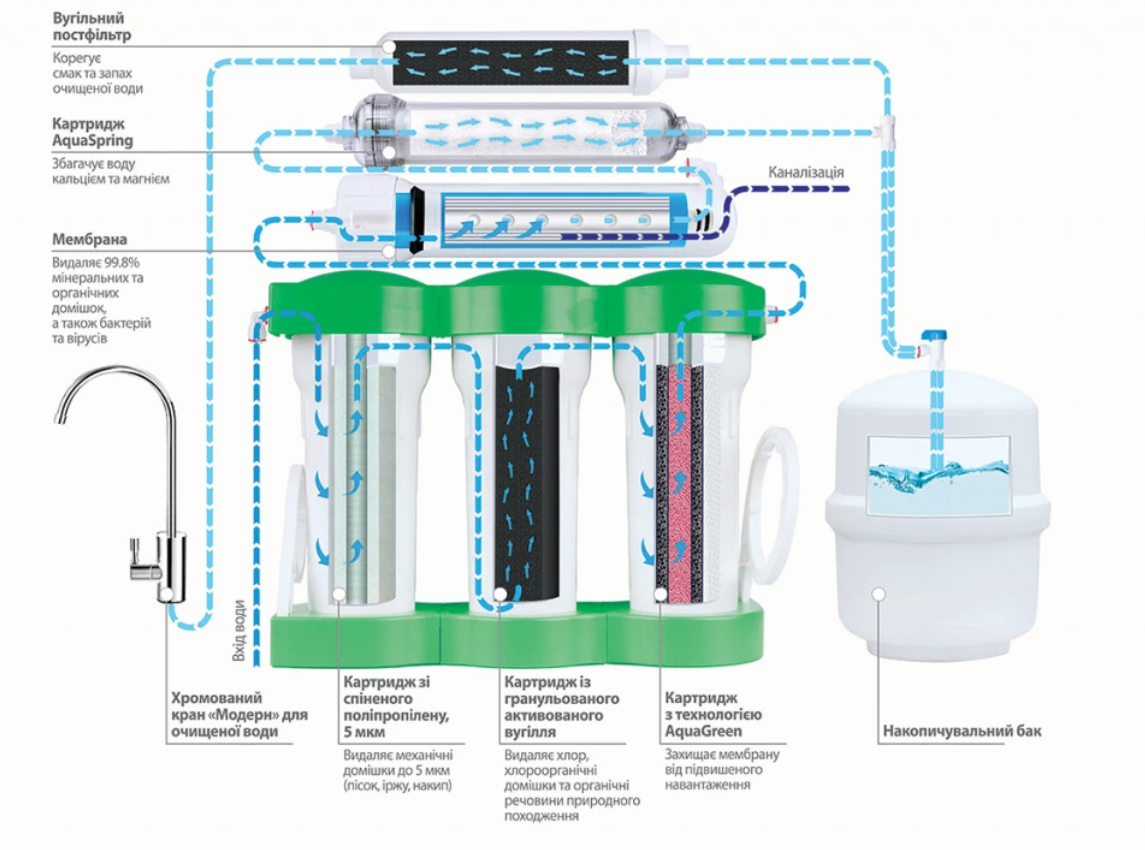 Вугільний постфільтр

Корегує смак та запах очищеної води

Картридж AquaSpring

Збагачує воду кальцієм та магнієм

Каналізація

Мембрана

Видаляє 99.8% мінеральних та органічних домішок, а також бактерій та вірусів

Вхід води

Хромований кран «Модерн» для очищеної води

Картридж зі спіненого поліпропілену, 5 мкм

Видаляє механічні домішки до 5 мкм (пісок, іржу, накип)

Картридж із гранульованого активованого вугілля

Видаляє хлор, хлорорганічні домішки та органічні речовини природного походження

Картридж з технологією AquaGreen

Захищає мембрану від підвищеного навантаження

Накопичувальний бак