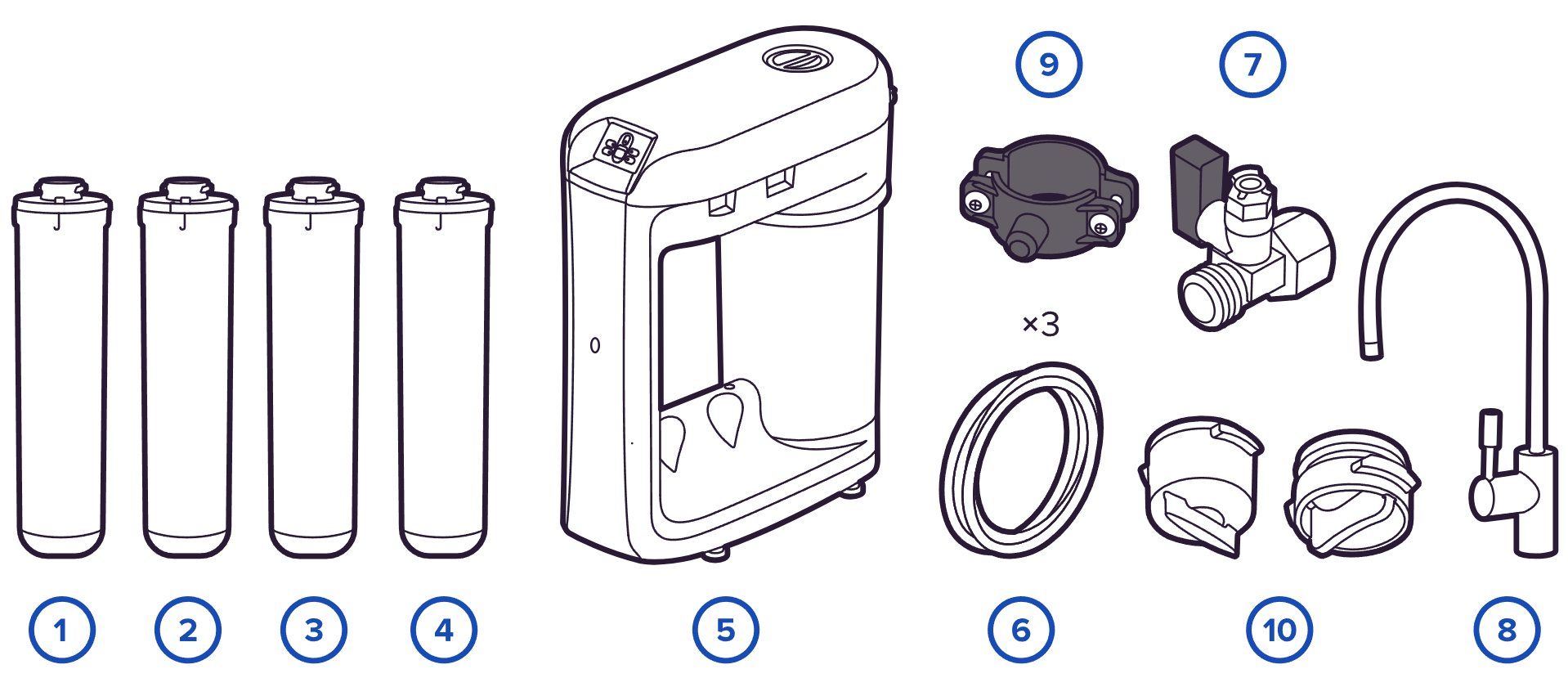 9
7
×3
1
2
3
4
5
6
10
8