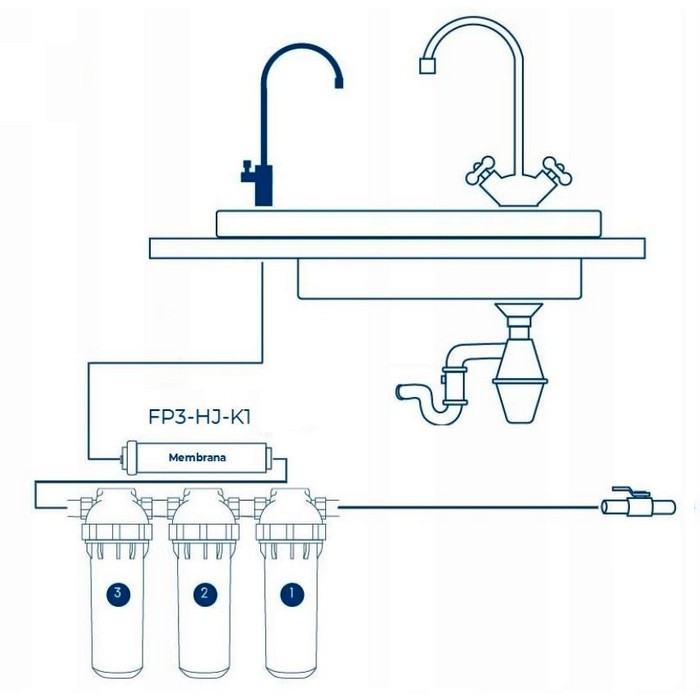 FP3-HJ-K1

Membrana

3

2

1