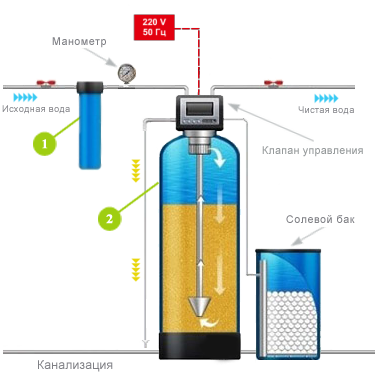 220 V
50 Гц

Манометр

Исходная вода

Чистая вода

1

Клапан управления

2

Солевой бак

Канализация