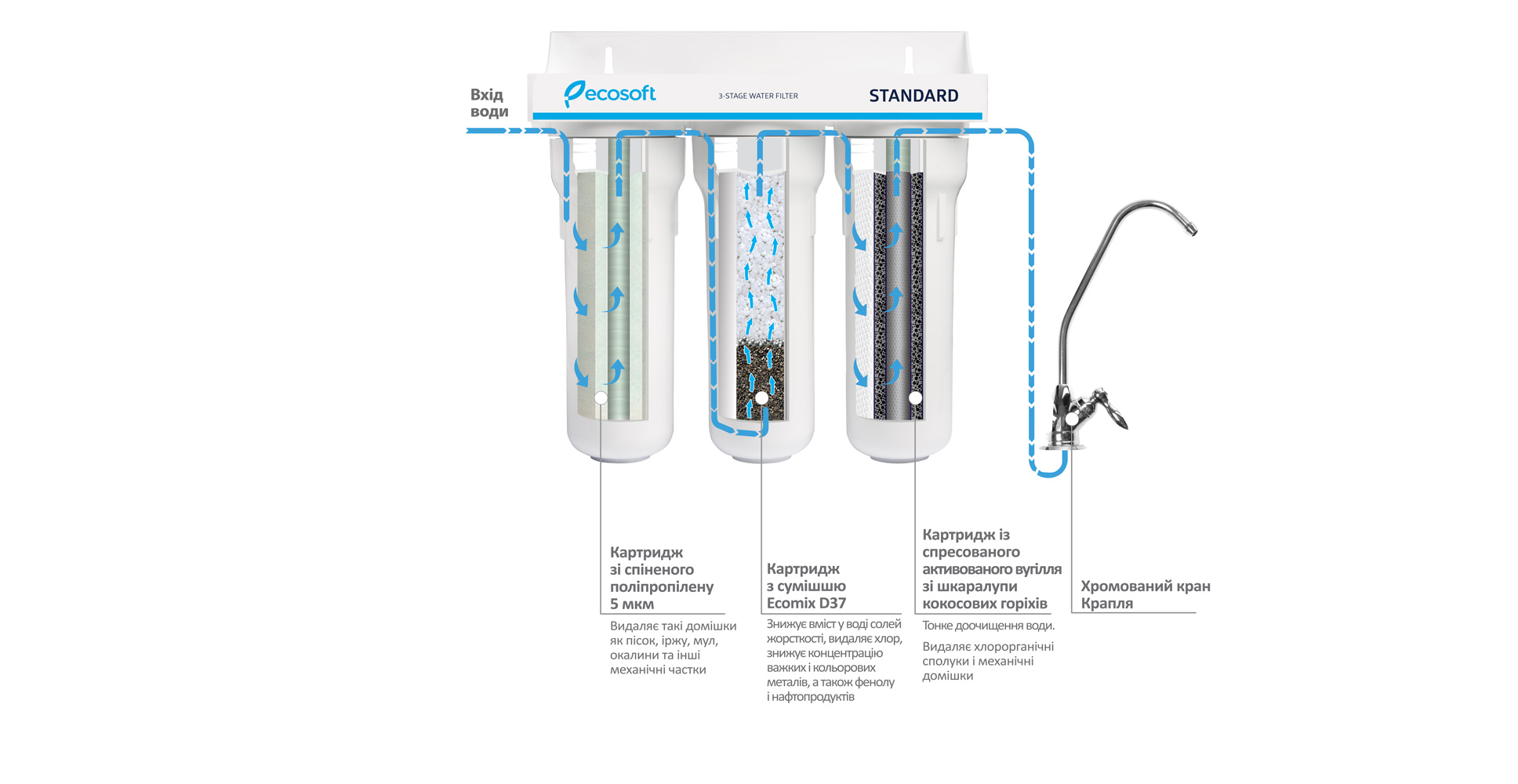 Вхід води

ecosoft

3-STAGE WATER FILTER

STANDARD

Картридж зі спіненого поліпропілену 5 мкм

Видаляє такі домішки як пісок, іржу, мул, окалини та інші механічні частки

Картридж з сумішшю Ecomix D37

Знижує вміст у воді солей жорсткості, видаляє хлор, знижує концентрацію важких і кольорових металів, а також фенолу і нафтопродуктів

Картридж із спресованого активованого вугілля зі шкаралупи кокосових горіхів

Тонке доочищення води.

Видаляє хлорорганічні сполуки і механічні домішки

Хромований кран Крапля