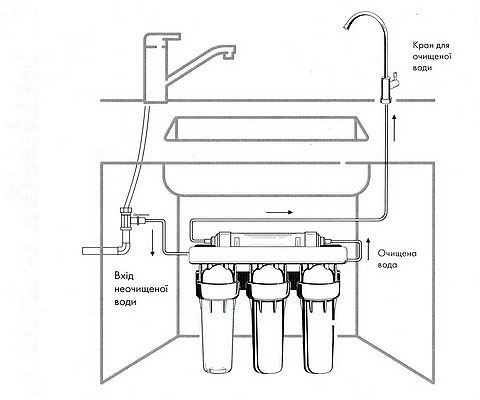 Кран для очищеної води

Очищена вода

Вхід неочищеної води