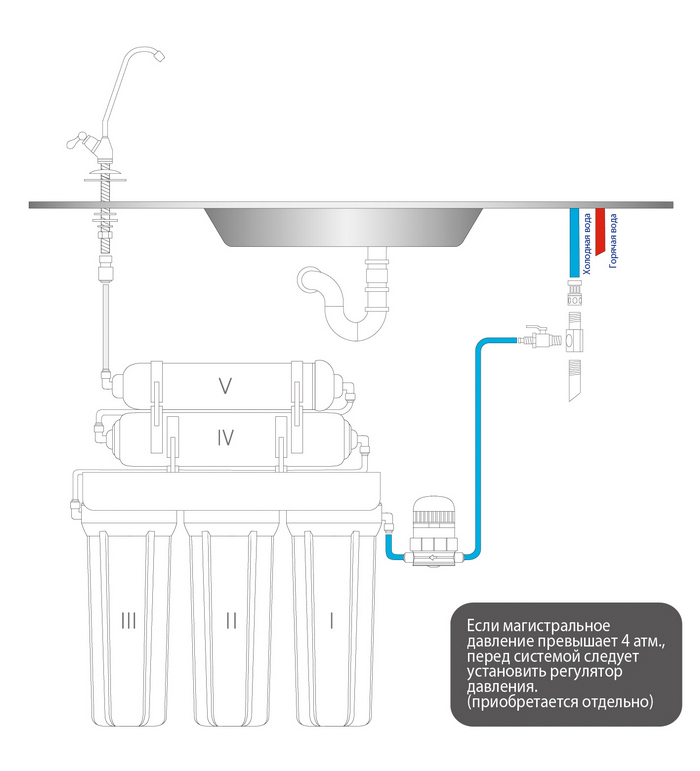 Холодная вода
Горячая вода

V

IV

III

II

I

Если магистральное давление превышает 4 атм., перед системой следует установить регулятор давления. (приобретается отдельно)